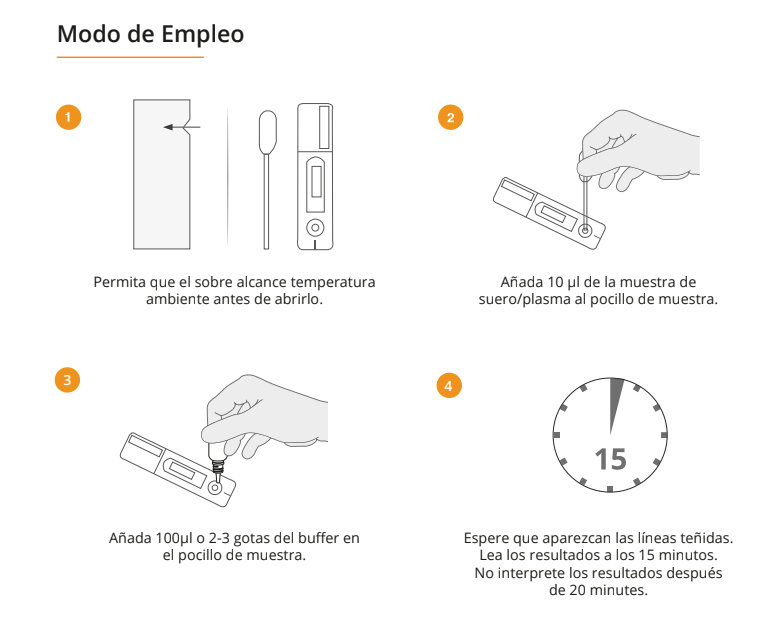 Modo de Empleo

1

Permita que el sobre alcance temperatura ambiente antes de abrirlo.

2

Añada 10 µl de la muestra de suero/plasma al pocillo de muestra.

3

Añada 100µl o 2-3 gotas del buffer en el pocillo de muestra.

4

15

Espere que aparezcan las líneas teñidas. Lea los resultados a los 15 minutos. No interprete los resultados después de 20 minutes.