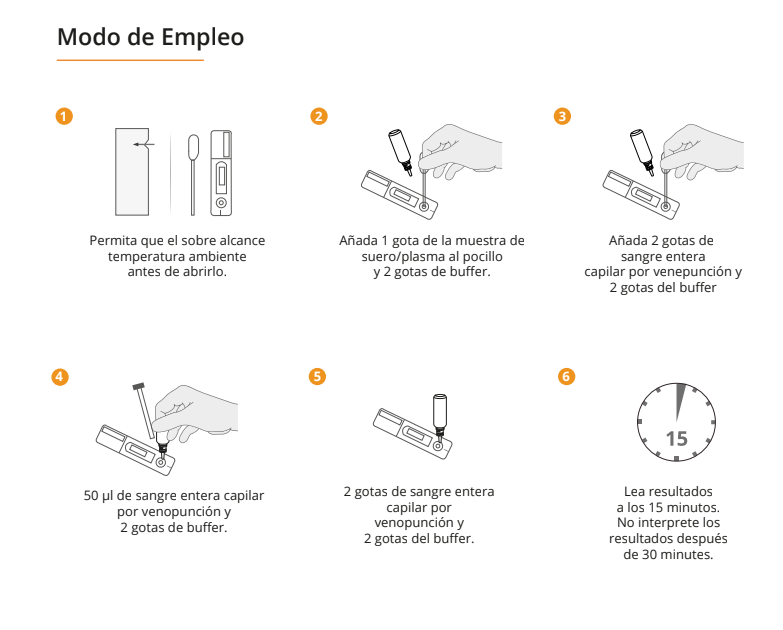 Modo de Empleo

1

Permita que el sobre alcance temperatura ambiente antes de abrirlo.

2

Añada 1 gota de la muestra de suero/plasma al pocillo y 2 gotas de buffer.

3

Añada 2 gotas de sangre entera capilar por venepunción y 2 gotas del buffer

4

50 µl de sangre entera capilar por venopunción y 2 gotas de buffer.

5

2 gotas de sangre entera capilar por venopunción y 2 gotas del buffer.

6

15

Lea resultados a los 15 minutos. No interprete los resultados después de 30 minutes.